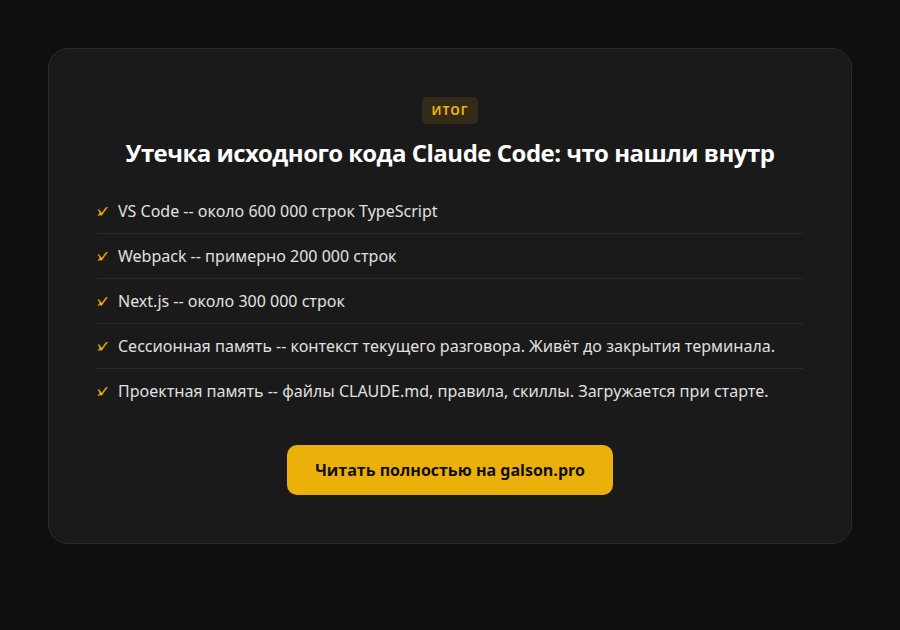 ИТОГ

Утечка исходного кода Claude Code: что нашли внутр

✓ VS Code -- около 600 000 строк TypeScript

✓ Webpack -- примерно 200 000 строк

✓ Next.js -- около 300 000 строк

✓ Сессионная память -- контекст текущего разговора. Живёт до закрытия терминала.

✓ Проектная память -- файлы CLAUDE.md, правила, скиллы. Загружается при старте.

Читать полностью на galson.pro