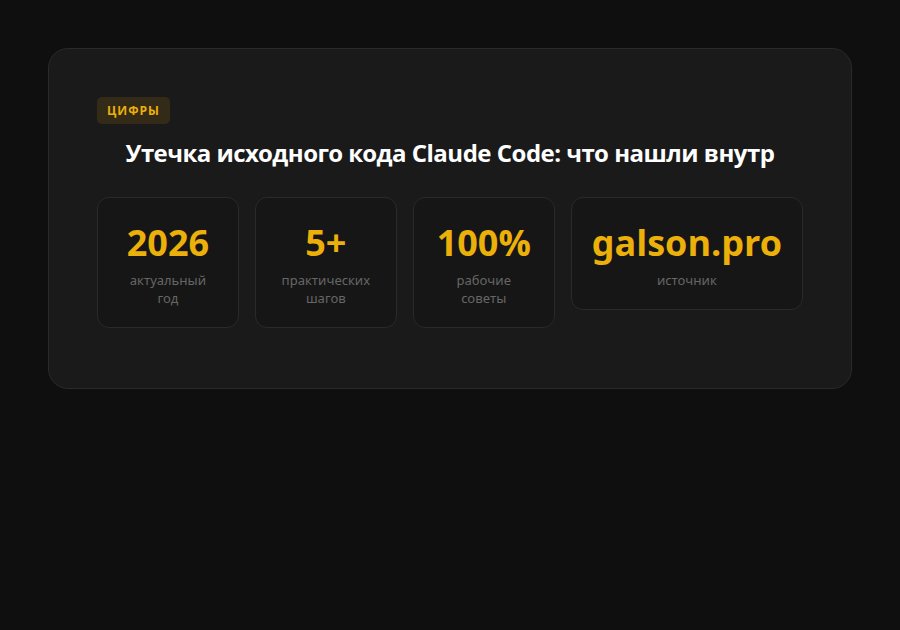 ЦИФРЫ

Утечка исходного кода Claude Code: что нашли внутр

2026
актуальный год

5+
практических шагов

100%
рабочие советы

galson.pro
источник