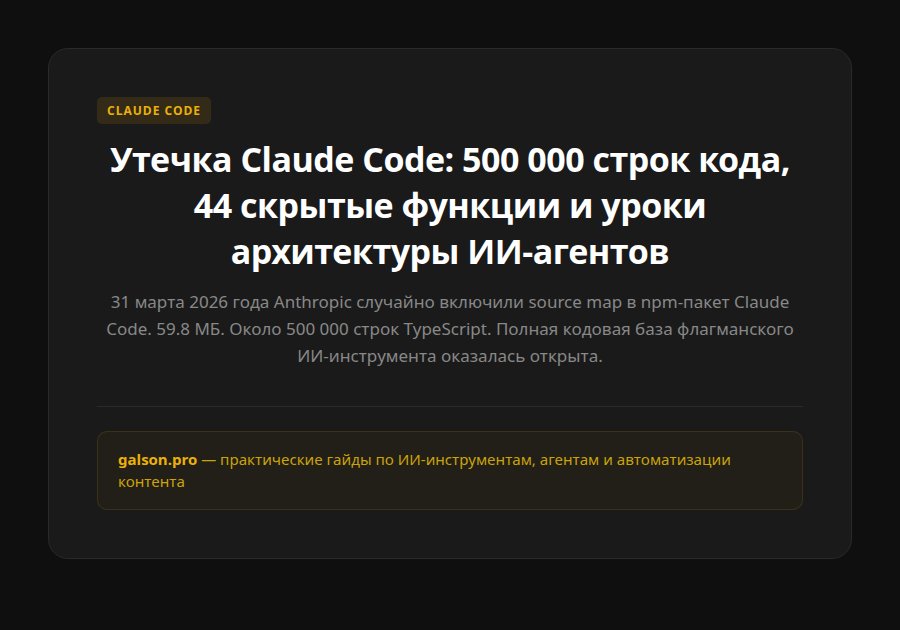 CLAUDE CODE

Утечка Claude Code: 500 000 строк кода, 44 скрытые функции и уроки архитектуры ИИ-агентов

31 марта 2026 года Anthropic случайно включили source map в npm-пакет Claude Code. 59.8 МБ. Около 500 000 строк TypeScript. Полная кодовая база флагманского ИИ-инструмента оказалась открыта.

galson.pro — практические гайды по ИИ-инструментам, агентам и автоматизации контента