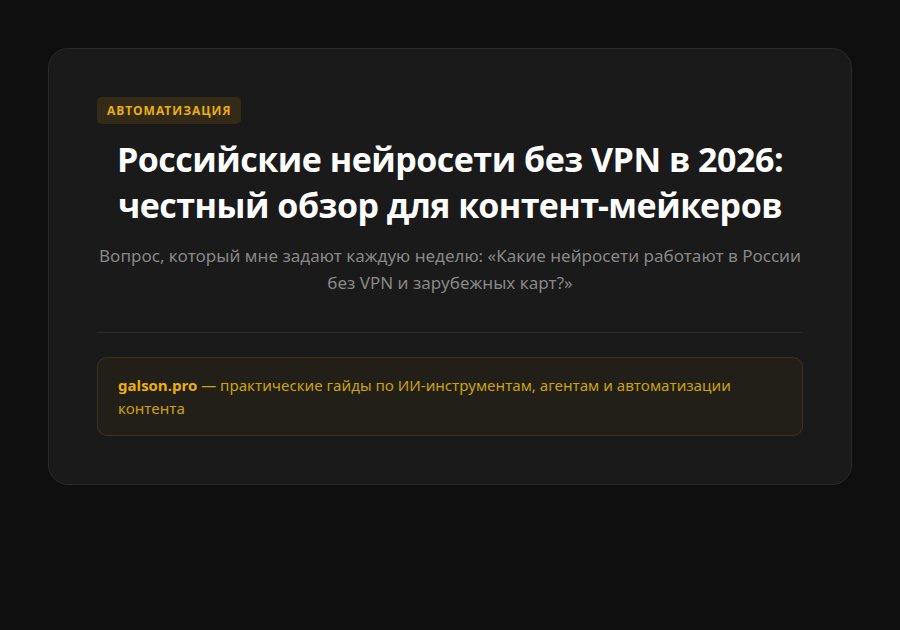 АВТОМАТИЗАЦИЯ

Российские нейросети без VPN в 2026: честный обзор для контент-мейкеров

Вопрос, который мне задают каждую неделю: «Какие нейросети работают в России без VPN и зарубежных карт?»

galson.pro — практические гайды по ИИ-инструментам, агентам и автоматизации контента