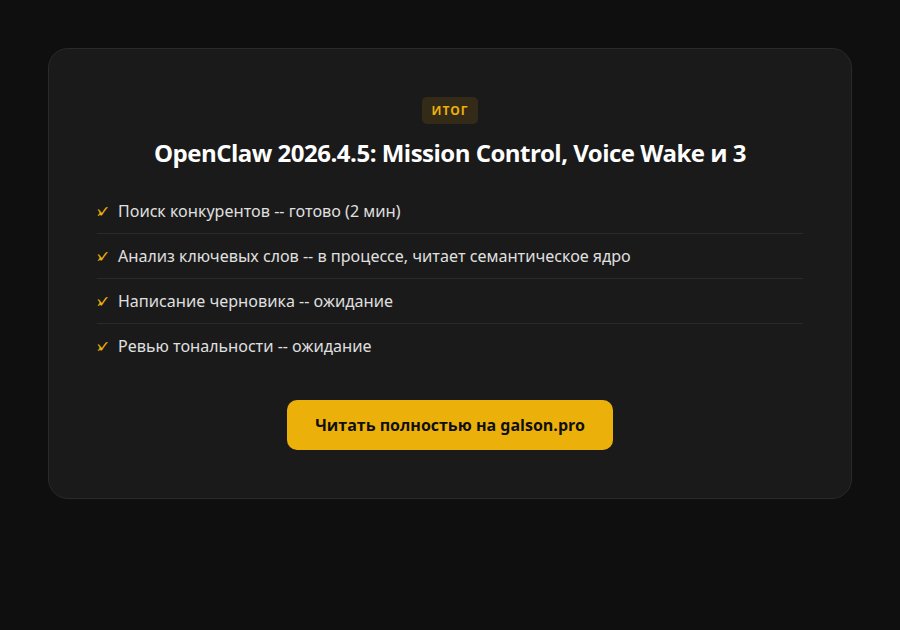 ИТОГ

OpenClaw 2026.4.5: Mission Control, Voice Wake и 3

✓ Поиск конкурентов -- готово (2 мин)

✓ Анализ ключевых слов -- в процессе, читает семантическое ядро

✓ Написание черновика -- ожидание

✓ Ревью тональности -- ожидание

Читать полностью на galson.pro