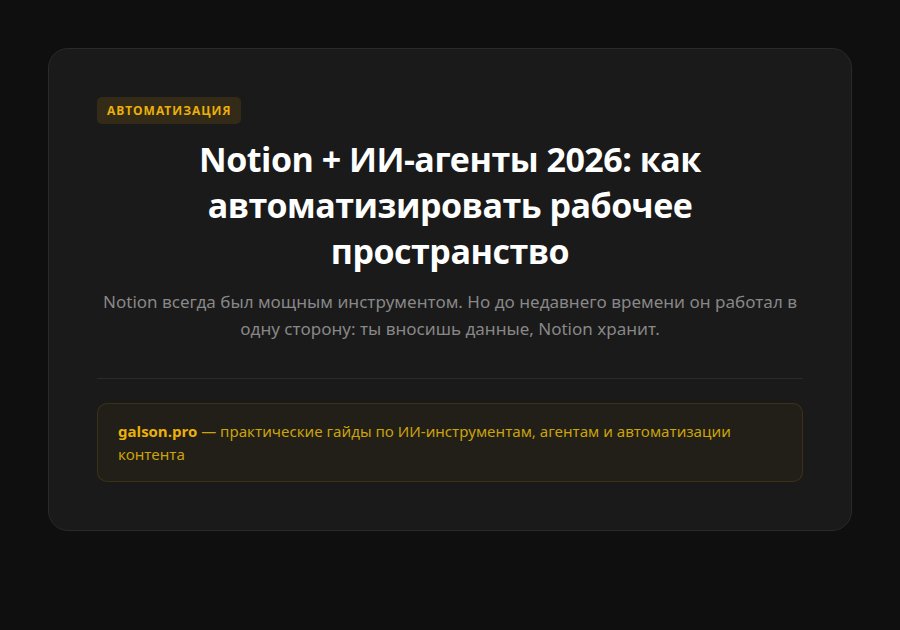 АВТОМАТИЗАЦИЯ

Notion + ИИ-агенты 2026: как автоматизировать рабочее пространство

Notion всегда был мощным инструментом. Но до недавнего времени он работал в одну сторону: ты вносишь данные, Notion хранит.

galson.pro — практические гайды по ИИ-инструментам, агентам и автоматизации контента