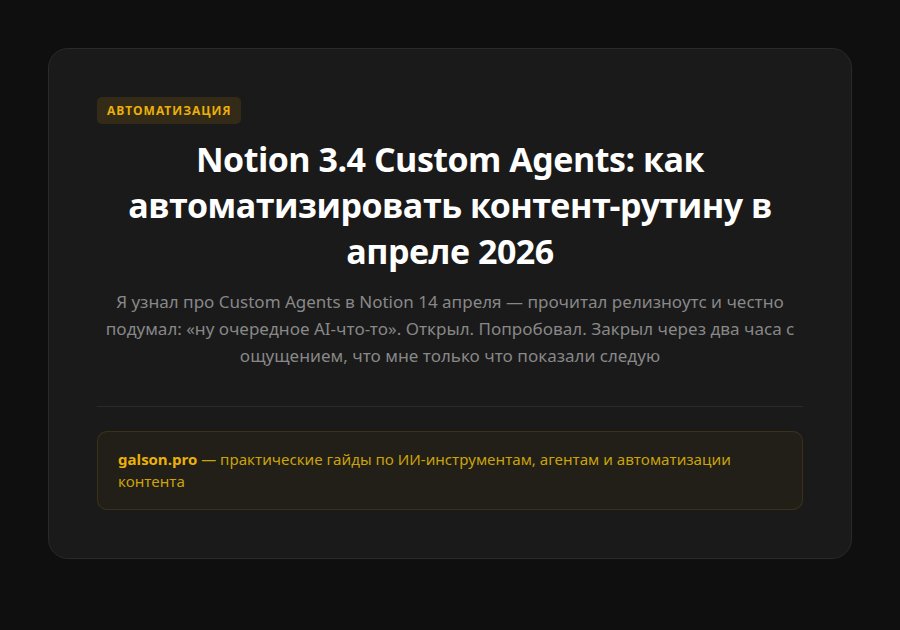 АВТОМАТИЗАЦИЯ

Notion 3.4 Custom Agents: как автоматизировать контент-рутину в апреле 2026

Я узнал про Custom Agents в Notion 14 апреля — прочитал релизноутс и честно подумал: «ну очередное AI-что-то». Открыл. Попробовал. Закрыл через два часа с ощущением, что мне только что показали следую

galson.pro — практические гайды по ИИ-инструментам, агентам и автоматизации контента