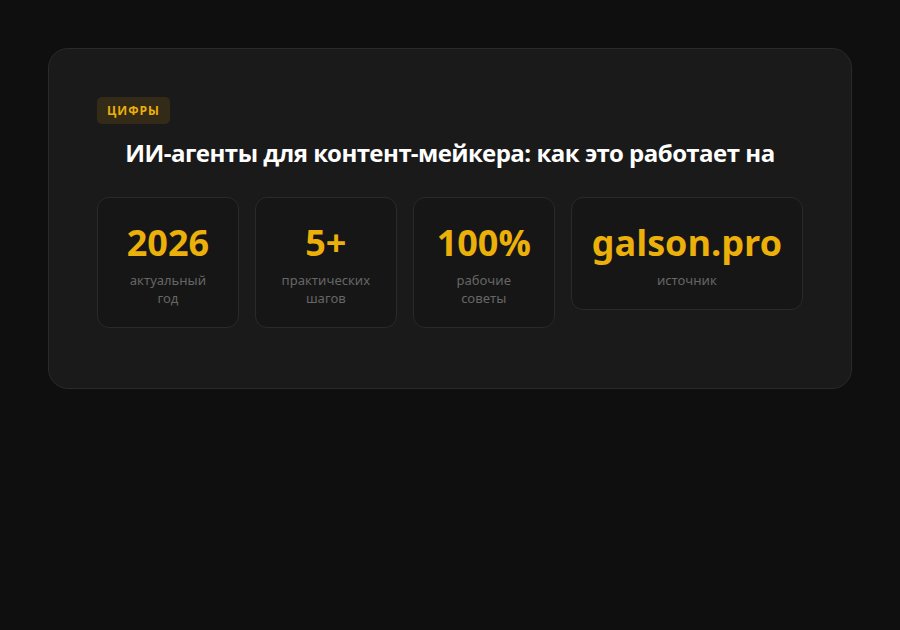 ЦИФРЫ

ИИ-агенты для контент-мейкера: как это работает на

2026
актуальный год

5+
практических шагов

100%
рабочие советы

galson.pro
источник