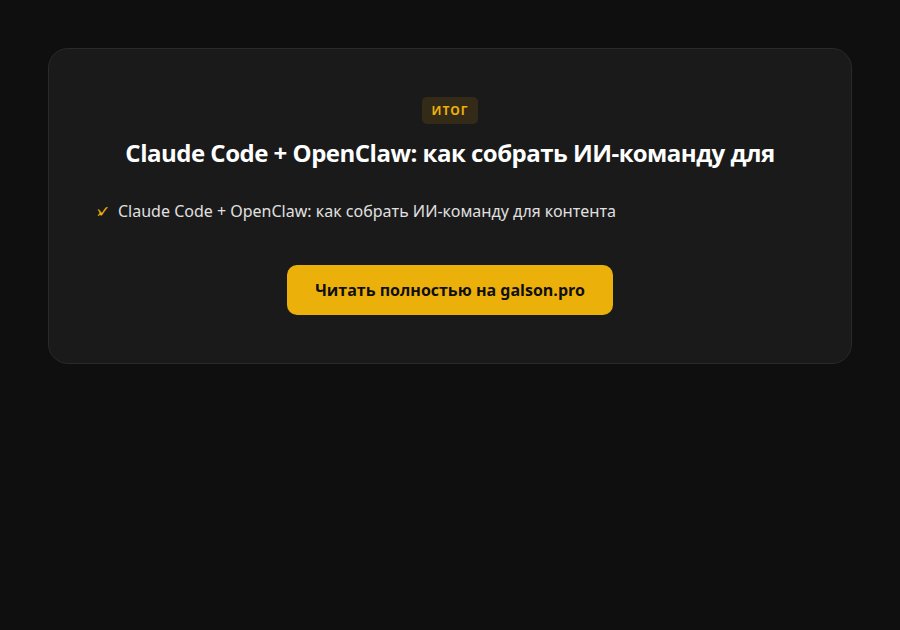 ИТОГ

Claude Code + OpenClaw: как собрать ИИ-команду для

✓ Claude Code + OpenClaw: как собрать ИИ-команду для контента

Читать полностью на galson.pro