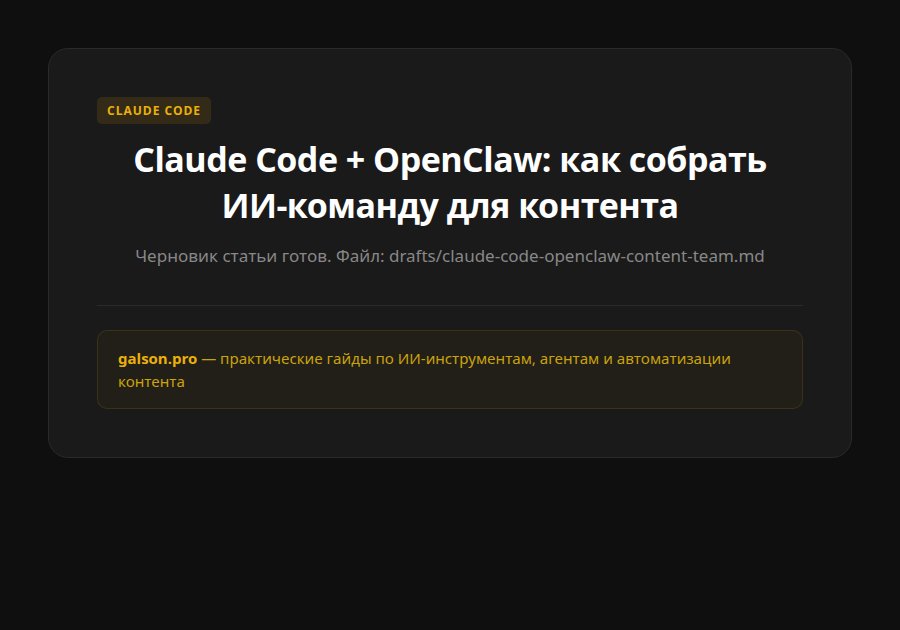 CLAUDE CODE

Claude Code + OpenClaw: как собрать ИИ-команду для контента

Черновик статьи готов. Файл: drafts/claude-code-openclaw-content-team.md

galson.pro — практические гайды по ИИ-инструментам, агентам и автоматизации контента