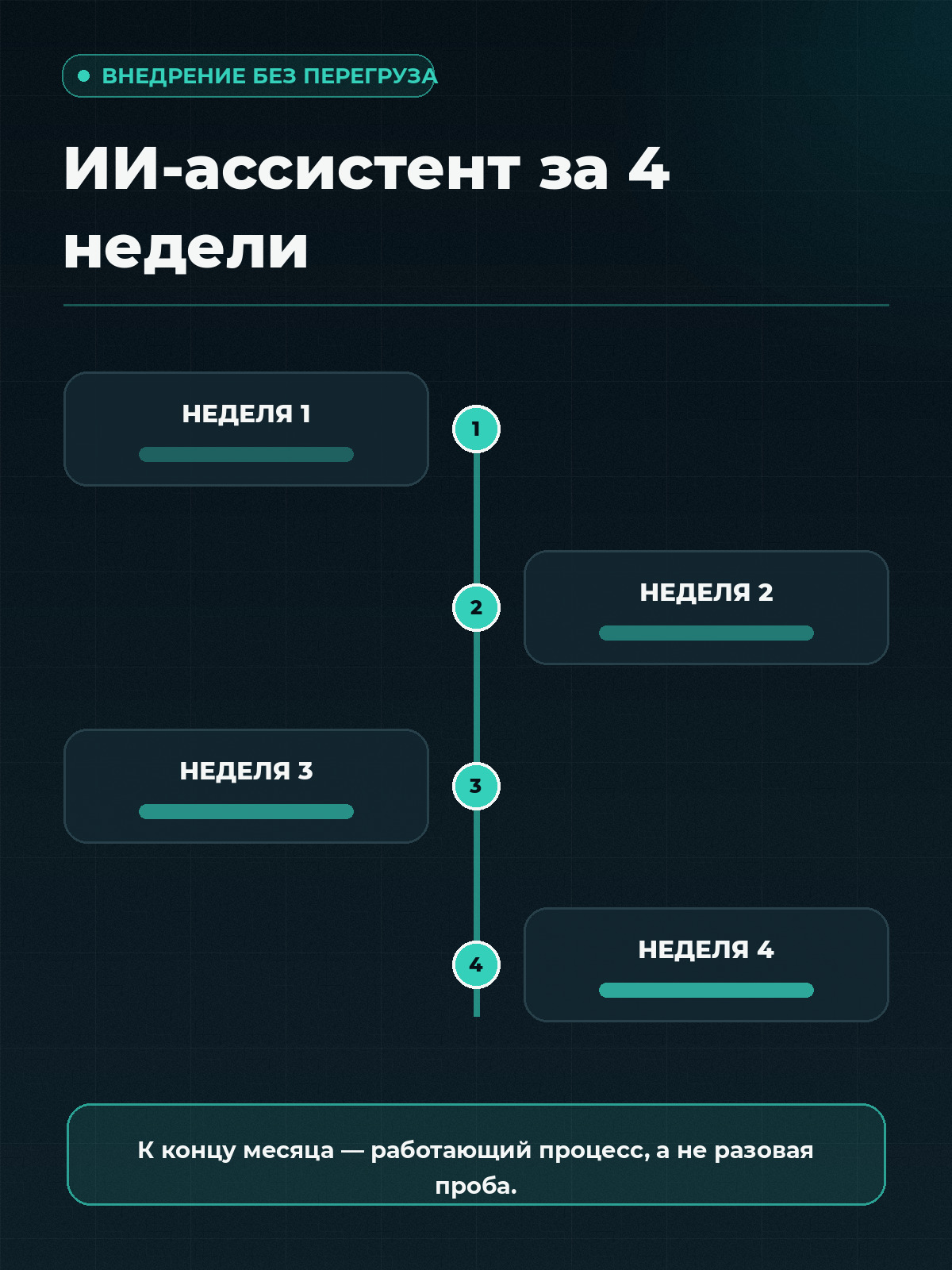 ВНЕДРЕНИЕ БЕЗ ПЕРЕГРУЗА

ИИ-ассистент за 4 недели

НЕДЕЛЯ 1

1

2

НЕДЕЛЯ 2

НЕДЕЛЯ 3

3

4

НЕДЕЛЯ 4

К концу месяца — работающий процесс, а не разовая проба.