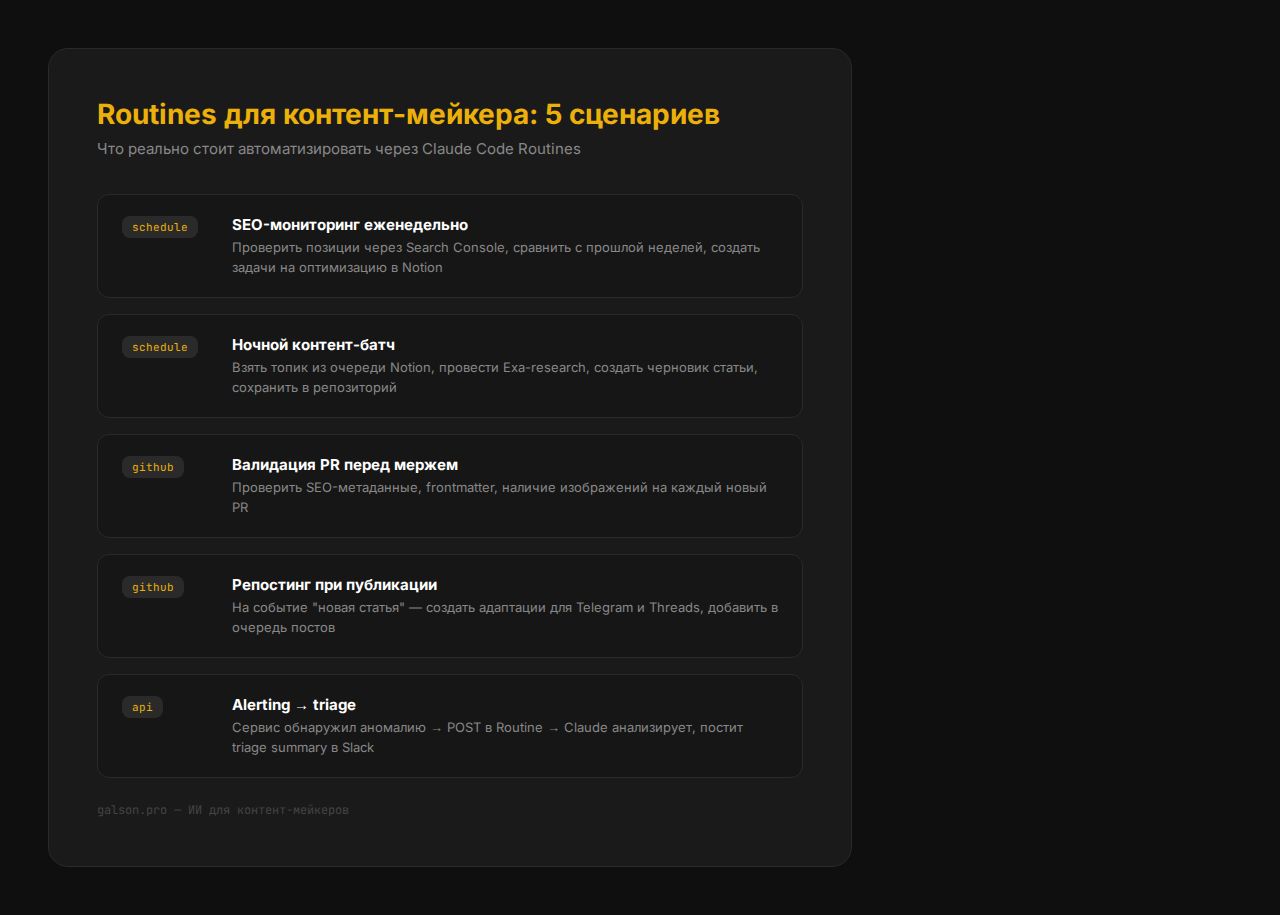 Routines для контент-мейкера: 5 сценариев

Что реально стоит автоматизировать через Claude Code Routines

schedule

SEO-мониторинг еженедельно

Проверить позиции через Search Console, сравнить с прошлой неделей, создать задачи на оптимизацию в Notion

schedule

Ночной контент-батч

Взять топик из очереди Notion, провести Exa-research, создать черновик статьи, сохранить в репозиторий

github

Валидация PR перед мержем

Проверить SEO-метаданные, frontmatter, наличие изображений на каждый новый PR

github

Репостинг при публикации

На событие "новая статья" — создать адаптации для Telegram и Threads, добавить в очередь постов

api

Alerting → triage

Сервис обнаружил аномалию → POST в Routine → Claude анализирует, постит triage summary в Slack

galson.pro — ИИ для контент-мейкеров